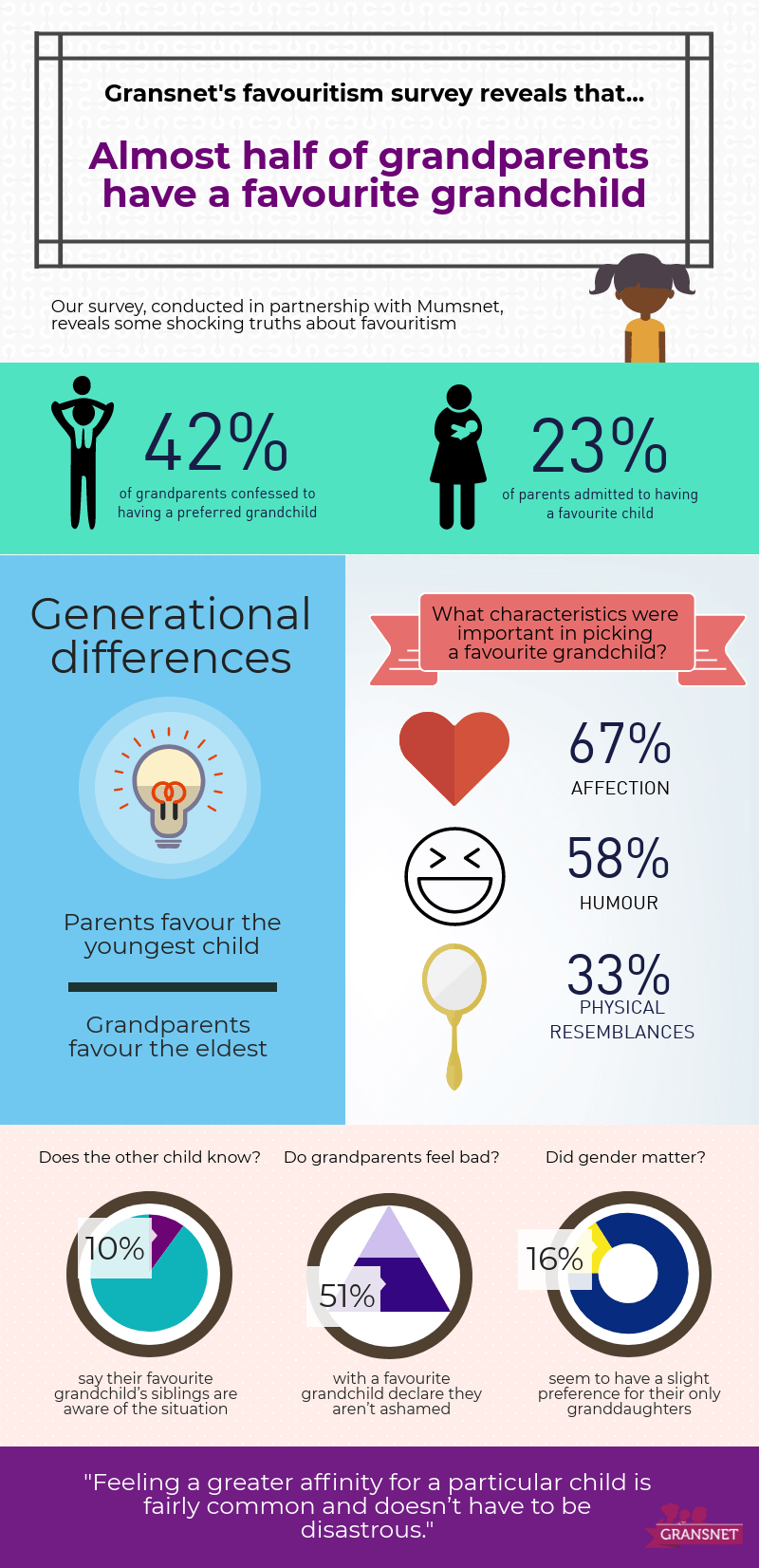 Gransnet's favouritism survey reveals that...

Almost half of grandparents have a favourite grandchild

Our survey, conducted in partnership with Mumsnet, reveals some shocking truths about favouritism

42%
of grandparents confessed to having a preferred grandchild

23%
of parents admitted to having a favourite child

Generational differences

Parents favour the youngest child

Grandparents favour the eldest

What characteristics were important in picking a favourite grandchild?

67%
AFFECTION

58%
HUMOUR

33%
PHYSICAL RESEMBLANCES

Does the other child know?

10%

say their favourite grandchild's siblings are aware of the situation

Do grandparents feel bad?

51%

with a favourite grandchild declare they aren't ashamed

Did gender matter?

16%

seem to have a slight preference for their only granddaughters

"Feeling a greater affinity for a particular child is fairly common and doesn't have to be disastrous."

GRANSNET